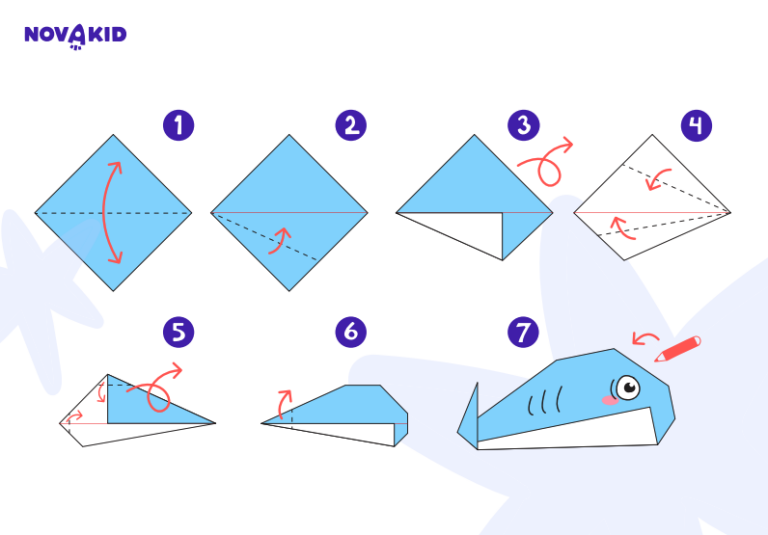 NOVAKID

1

2

3

4

5

6

7