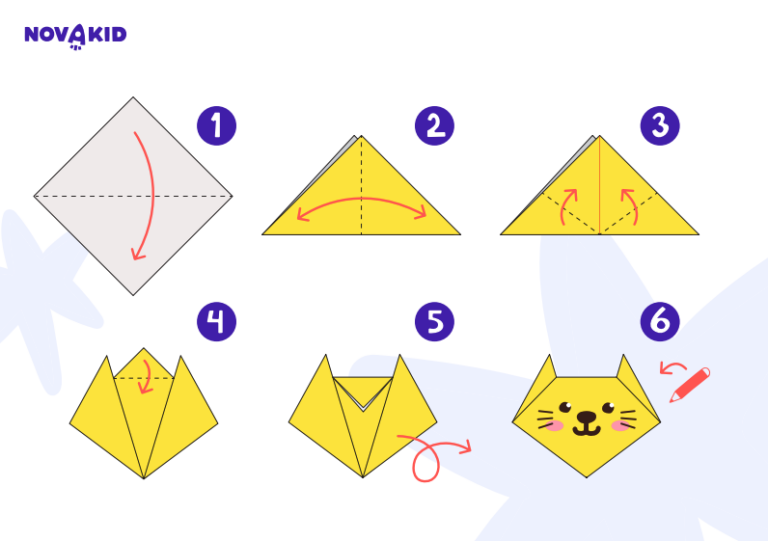 NOVAKID

1

2

3

4

5

6